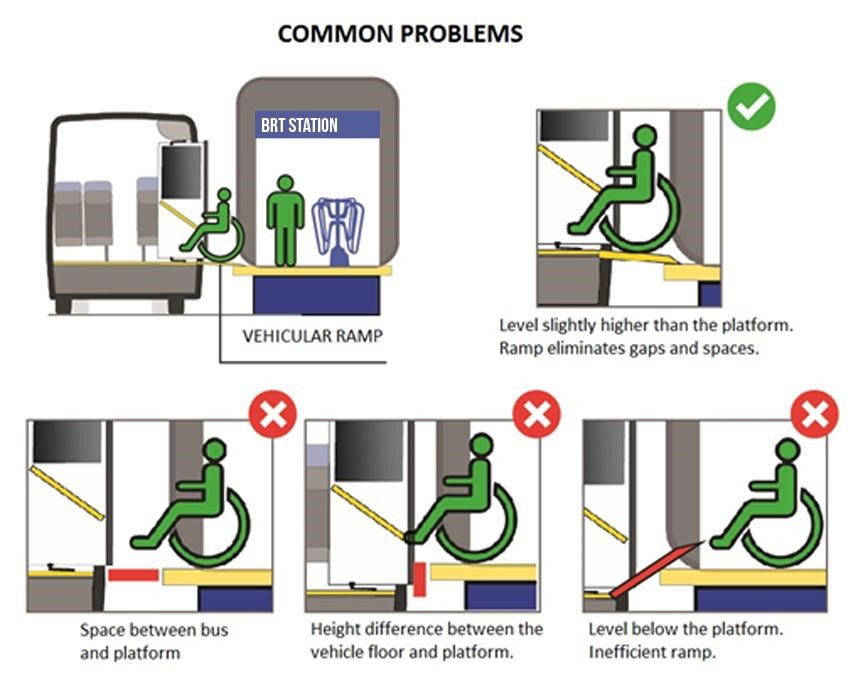 COMMON PROBLEMS

BRT STATION

VEHICULAR RAMP

Level slightly higher than the platform. Ramp eliminates gaps and spaces.

Space between bus and platform

Height difference between the vehicle floor and platform.

Level below the platform. Inefficient ramp.